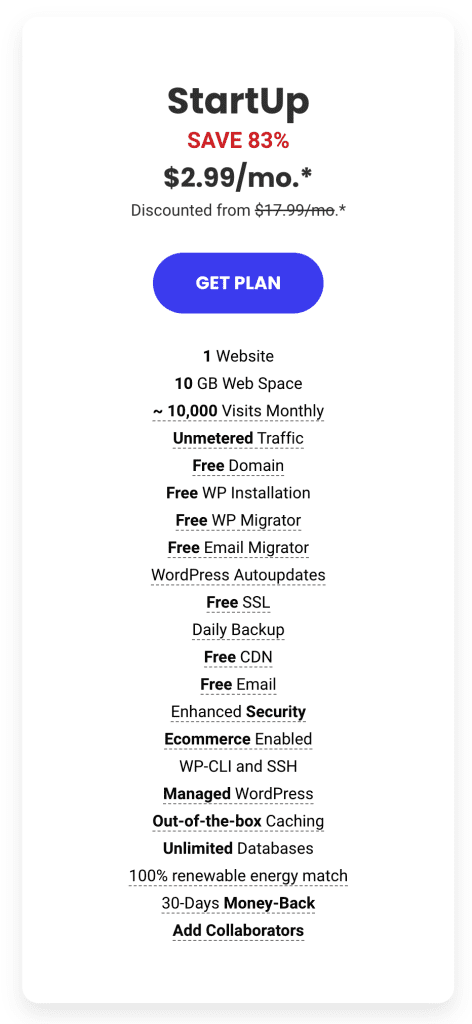 StartUp
SAVE 83%
$2.99/mo.*
Discounted from $17.99/mo.*

GET PLAN

1 Website
10 GB Web Space
~ 10,000 Visits Monthly
Unmetered Traffic
Free Domain
Free WP Installation
Free WP Migrator
Free Email Migrator
WordPress Autoupdates
Free SSL
Daily Backup
Free CDN
Free Email
Enhanced Security
Ecommerce Enabled
WP-CLI and SSH
Managed WordPress
Out-of-the-box Caching
Unlimited Databases
100% renewable energy match
30-Days Money-Back
Add Collaborators